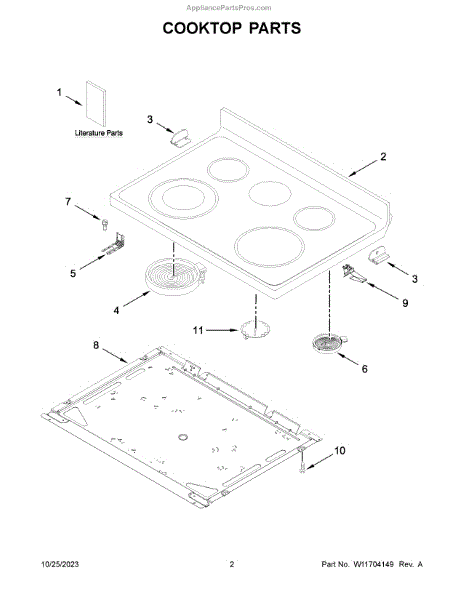 AppliancePartsPros.com

COOKTOP PARTS

1

Literature Parts

3

2

7

5

4

3

9

11

6

8

10

10/25/2023

2

Part No. W11704149 Rev. A