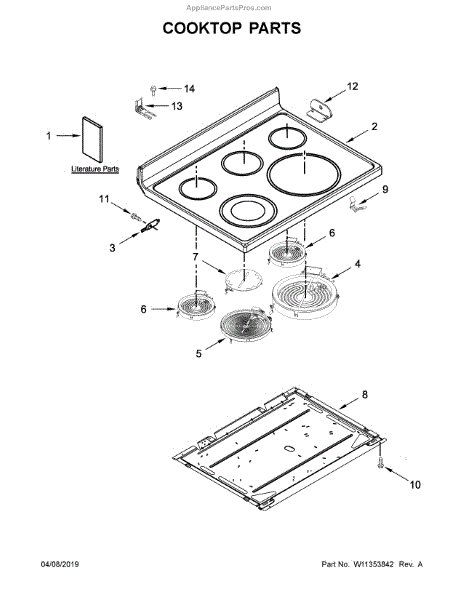 AppliancePartsPros.com

COOKTOP PARTS

14

13

12

1

2

Literature Parts

11

9

3

6

7

4

6

5

8

10

04/08/2019

Part No. W11353842 Rev. A