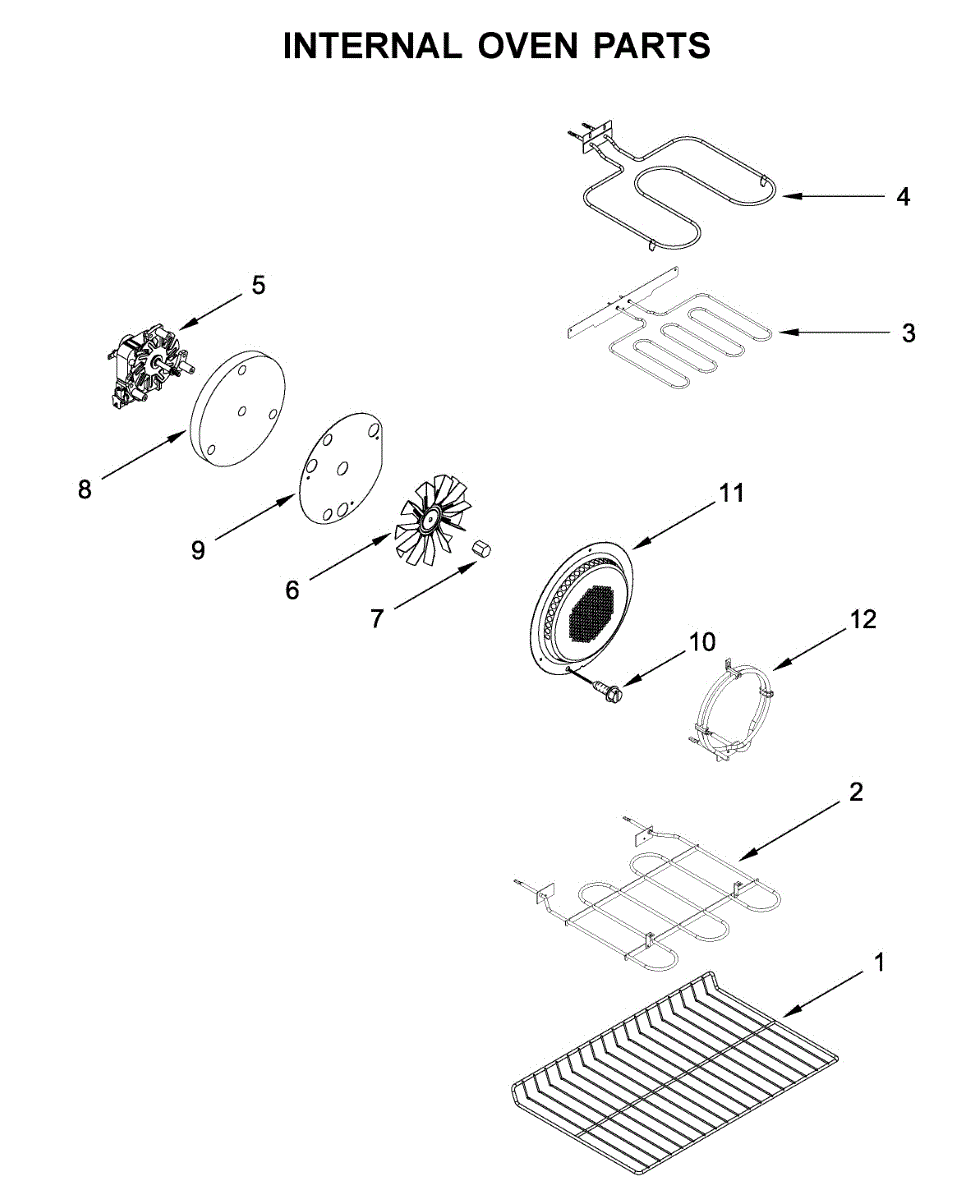 INTERNAL OVEN PARTS

4

5

3

8

9

6

7

11

10

12

2

1