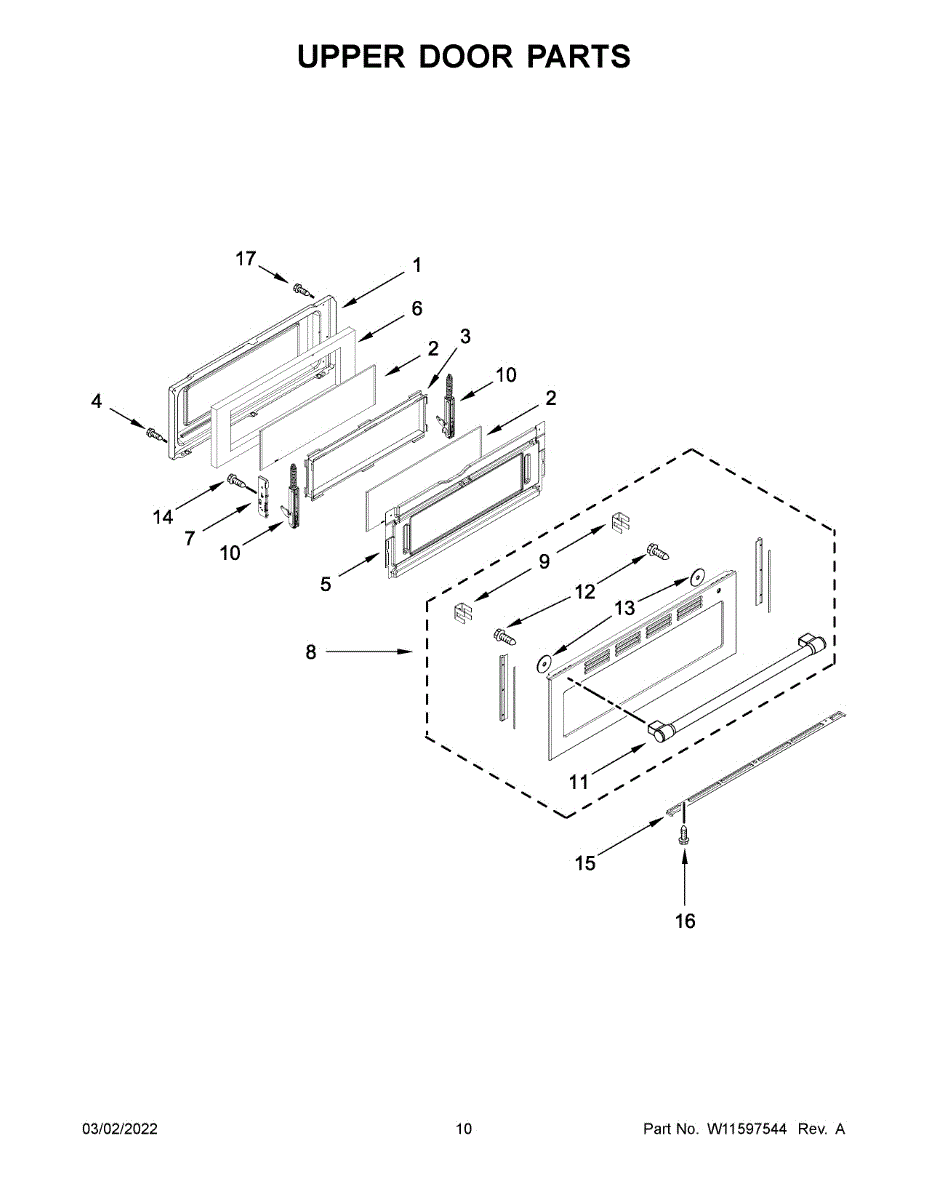 UPPER DOOR PARTS

17
1
6
2
3
10
2
4
14
7
10
5
9
12
13
8
11
15
16

03/02/2022
10
Part No. W11597544 Rev. A