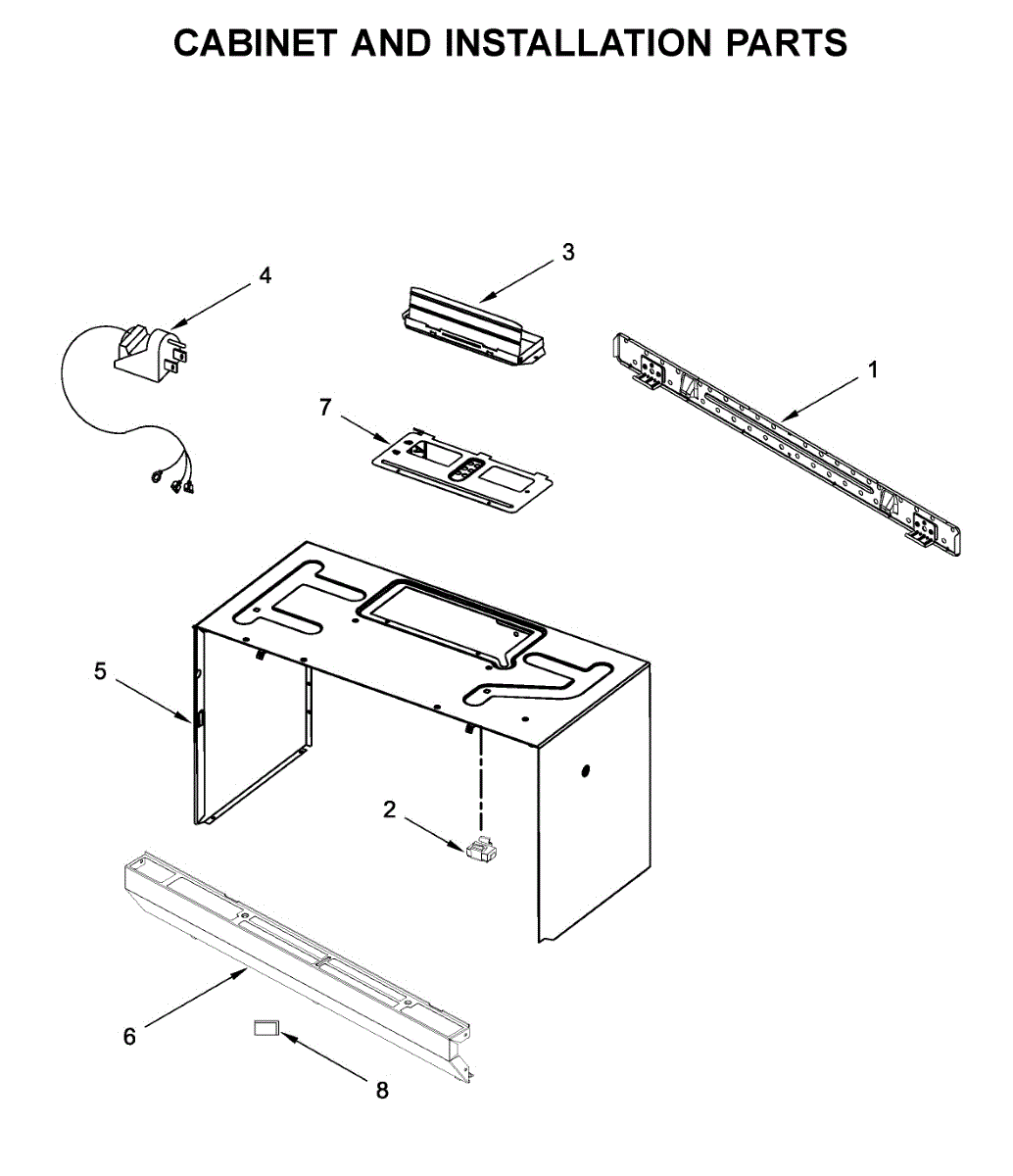 CABINET AND INSTALLATION PARTS

3

4

1

7

5

2

6

8