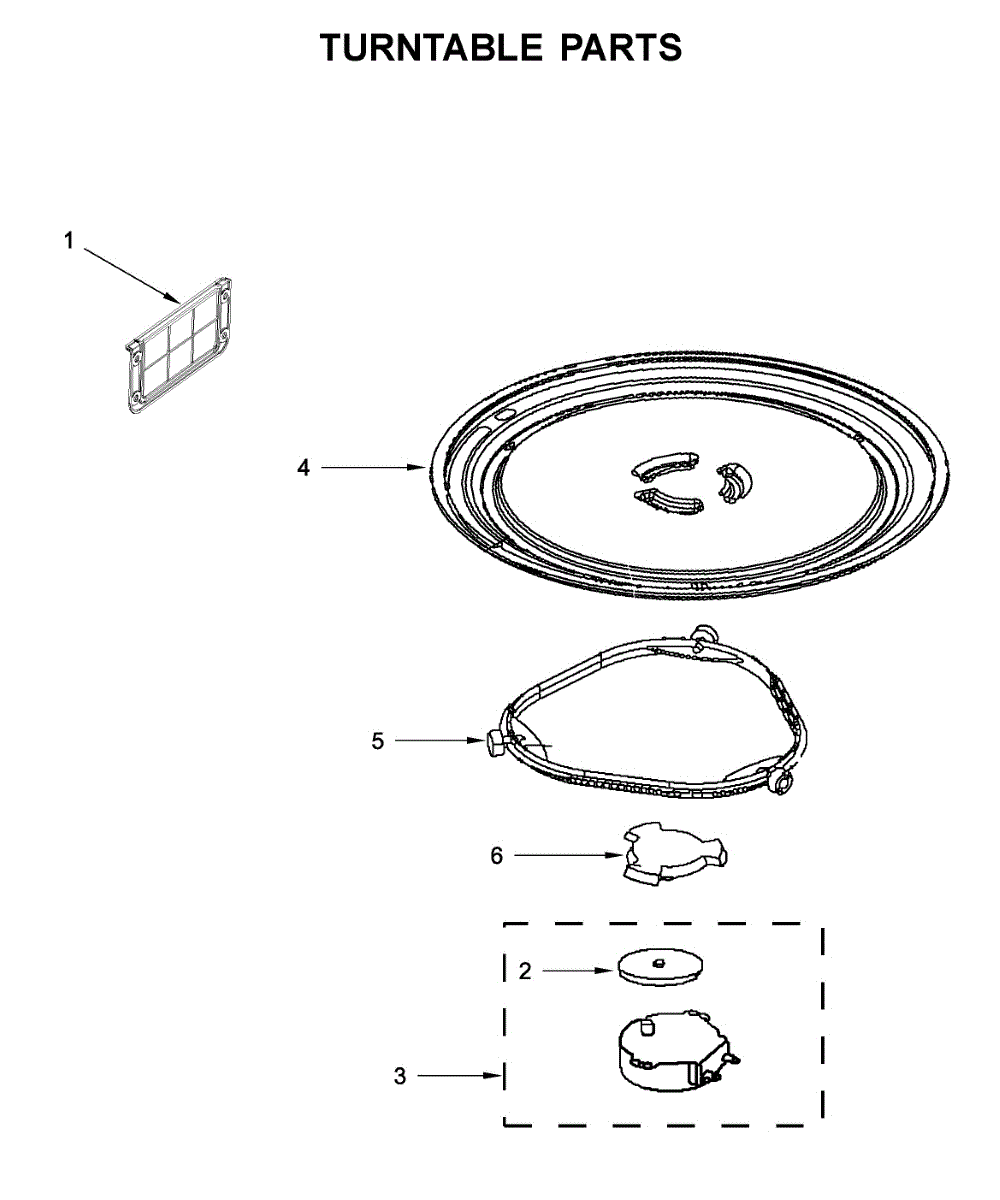 TURNTABLE PARTS

1

4

5

6

2

3