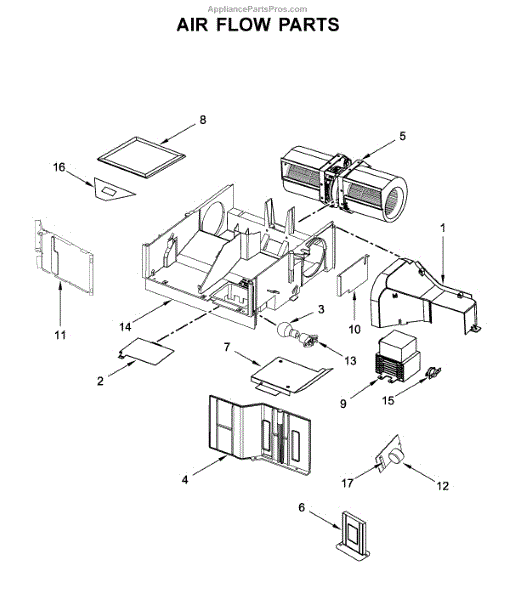 AppliancePartsPros.com
AIR FLOW PARTS

8
5
16
1
11
14
3
10
13
2
7
9
15
4
17
12
6