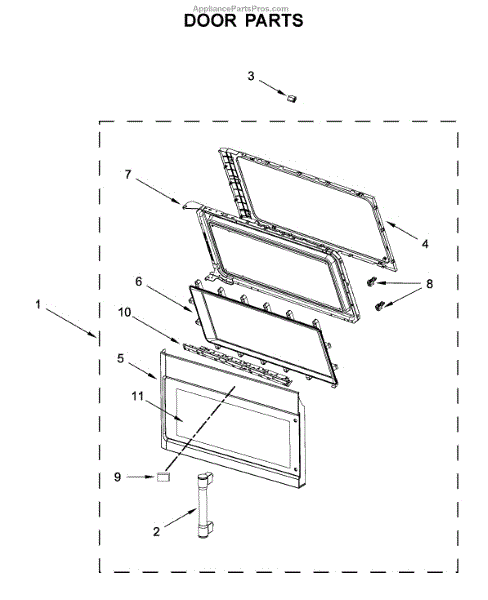 AppliancePartsPros.com
DOOR PARTS

3
7
4
6
8
1
10
5
11
9
2