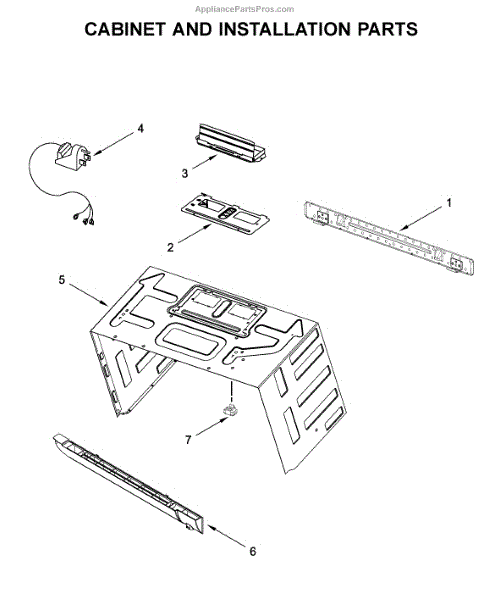 AppliancePartsPros.com

CABINET AND INSTALLATION PARTS

4

3

1

2

5

7

6