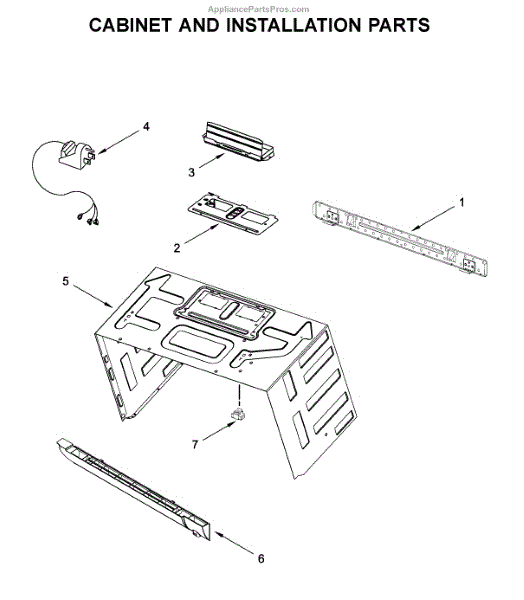 AppliancePartsPros.com
CABINET AND INSTALLATION PARTS

4

3

1

2

5

7

6