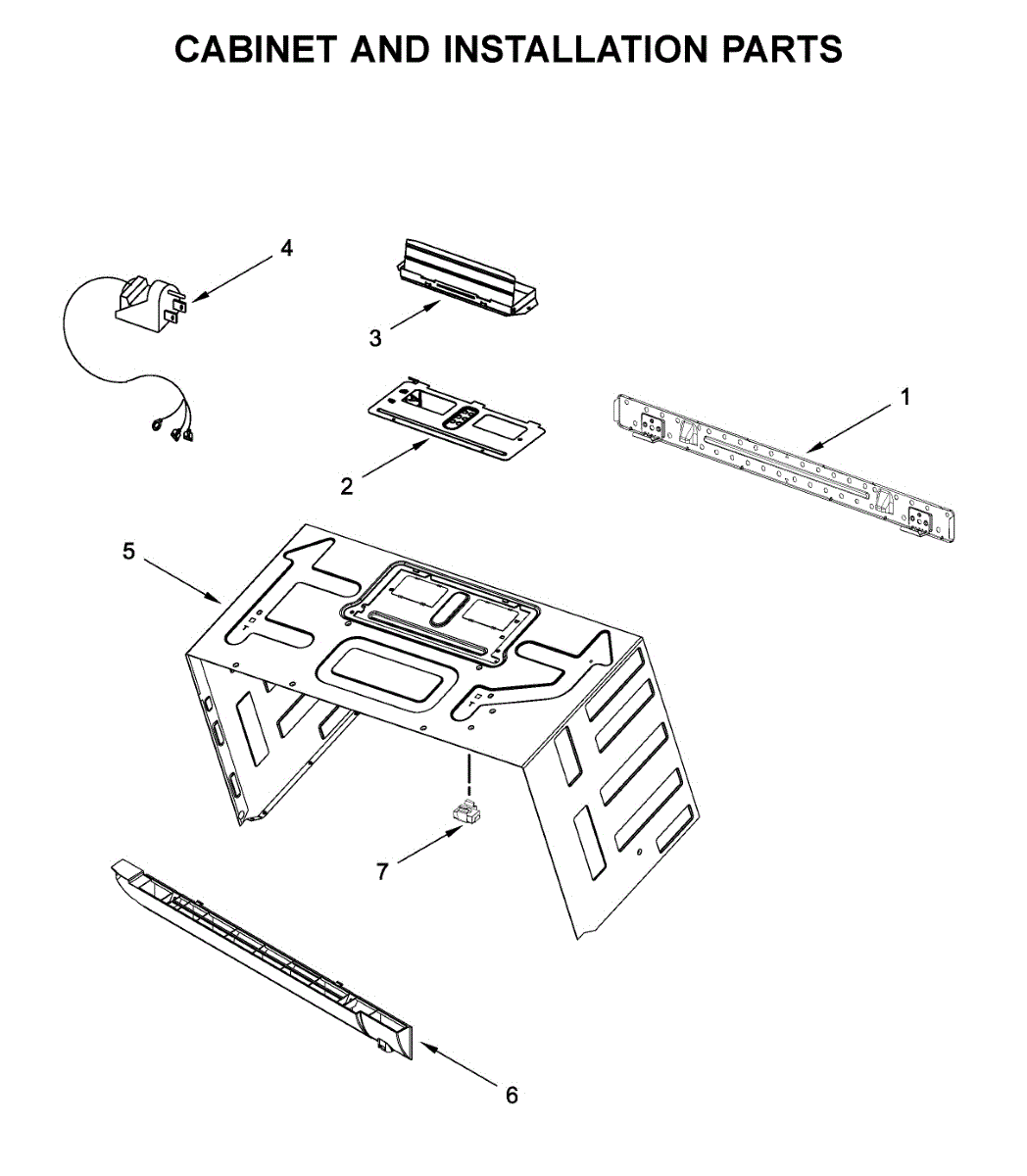 CABINET AND INSTALLATION PARTS

4

3

1

2

5

7

6