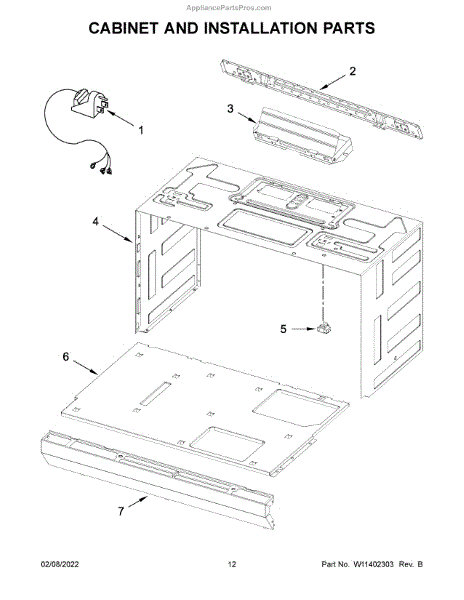 AppliancePartsPros.com

CABINET AND INSTALLATION PARTS

2

3

1

4

5

6

7

02/08/2022

12

Part No. W11402303 Rev. B