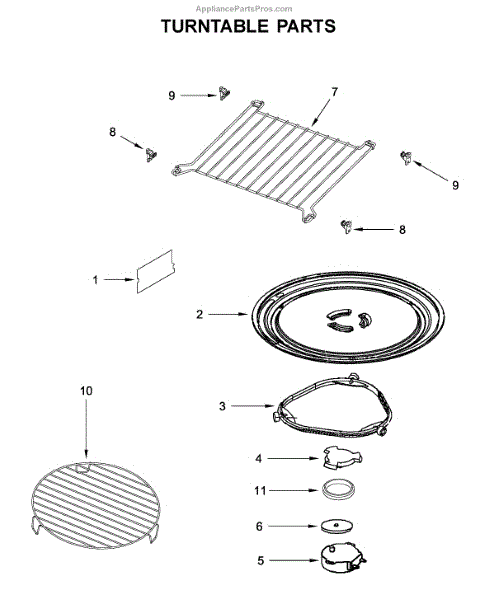 AppliancePartsPros.com
TURNTABLE PARTS

9
7
8
9
8
1
2
10
3
4
11
6
5