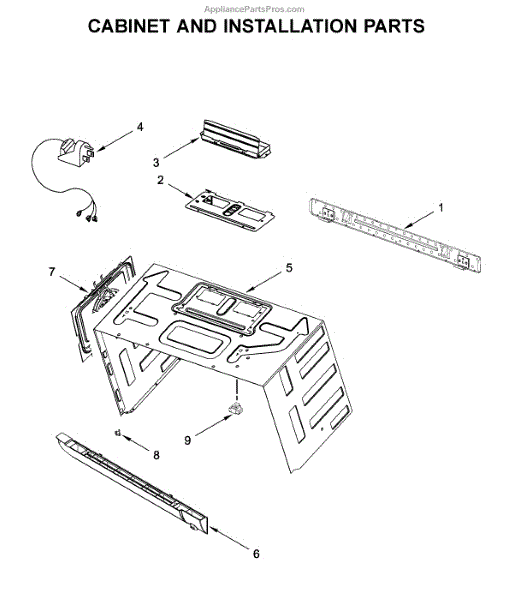 AppliancePartsPros.com
CABINET AND INSTALLATION PARTS

4
3
2
1
7
5
9
8
6