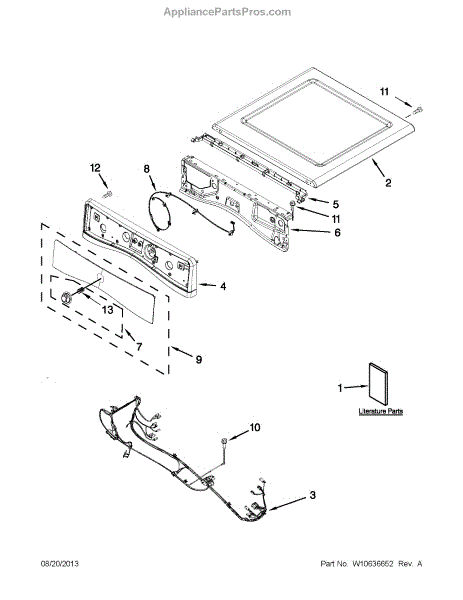 AppliancePartsPros.com

11

2

12

8

5

11

6

4

13

7

9

1

Literature Parts

10

3

08/20/2013

Part No. W10636652 Rev. A