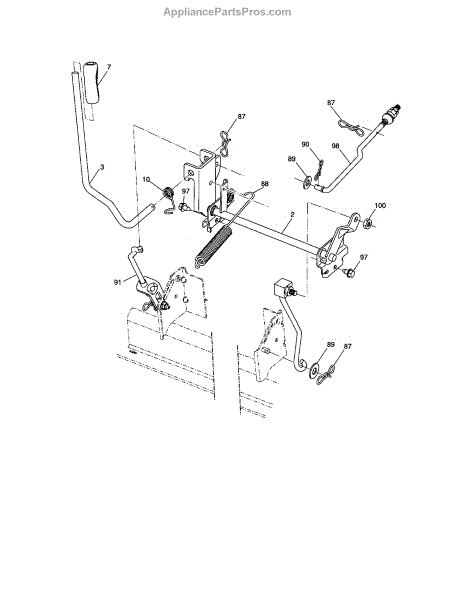 AppliancePartsPros.com

7
87
87
90
98
89
3
10
97
88
2
100
97
91
89
87