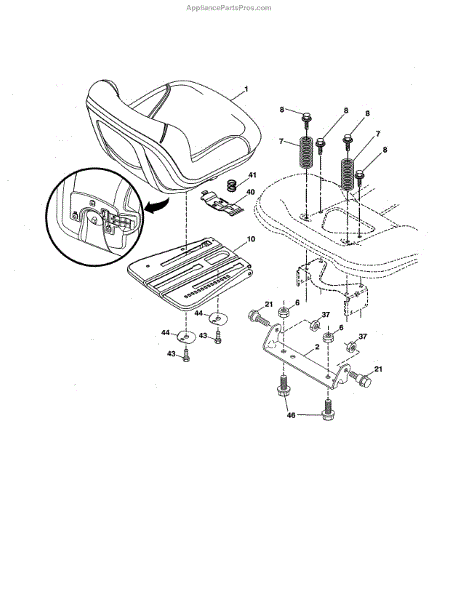 AppliancePartsPros.com

1
8
8
8
7
7
8
41
40
10
21
6
37
44
6
37
44
43
2
43
21
46