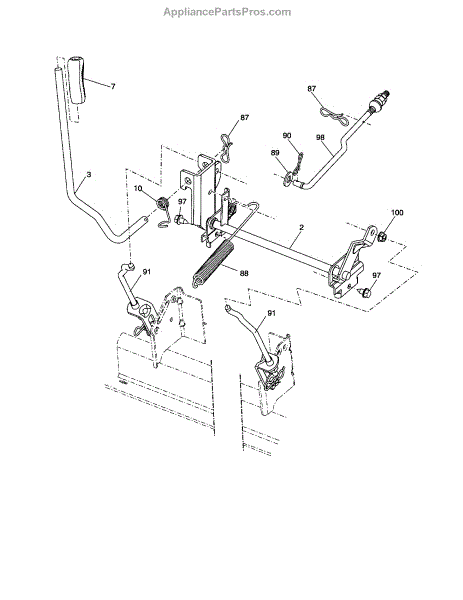 AppliancePartsPros.com

7
87
87
90
98
89
3
10
97
100
2
88
97
91
91