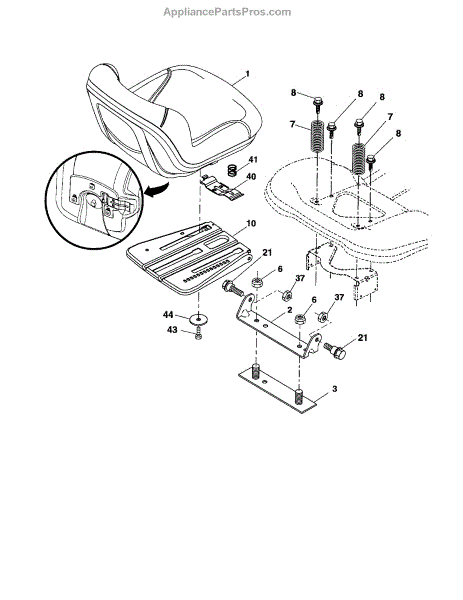 AppliancePartsPros.com

1

8
8
8
7
7
8

41
40

10

21
6
37
6
37
2

44
43

21

3