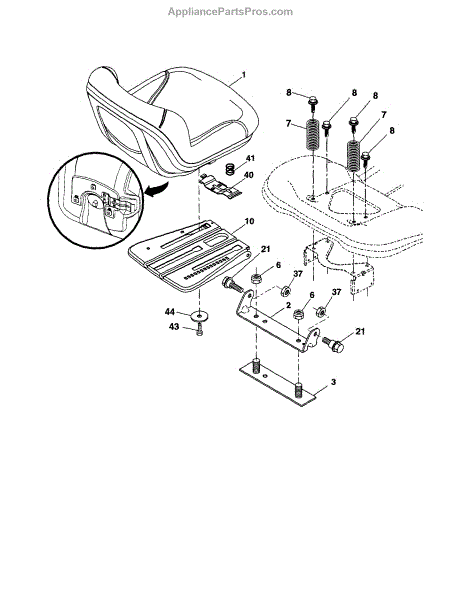 AppliancePartsPros.com

1
8
8
8
7
7
8
41
40
10
21
6
37
6
37
2
44
43
21
3