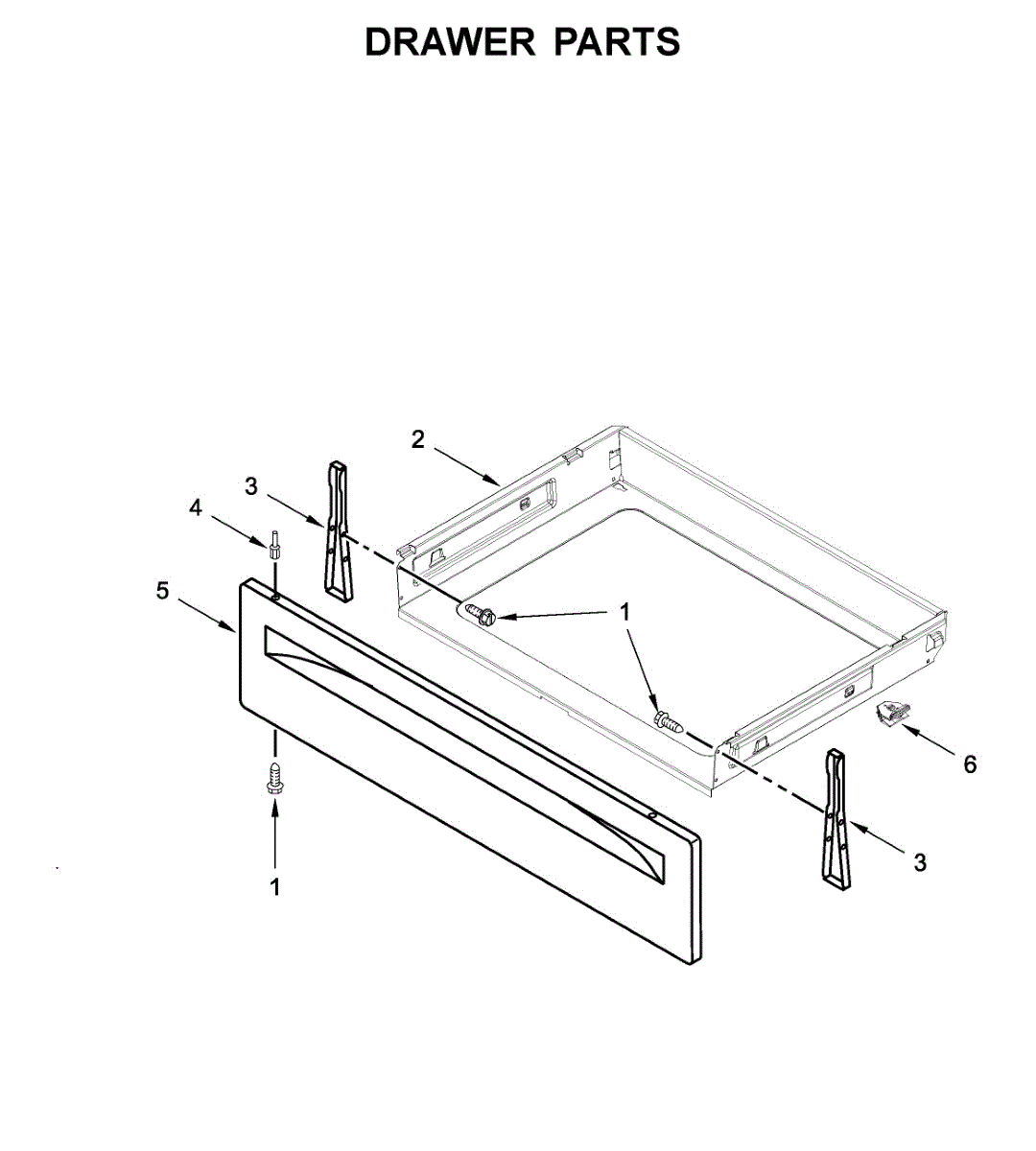 DRAWER PARTS

2

3

4

5

1

6

3

1