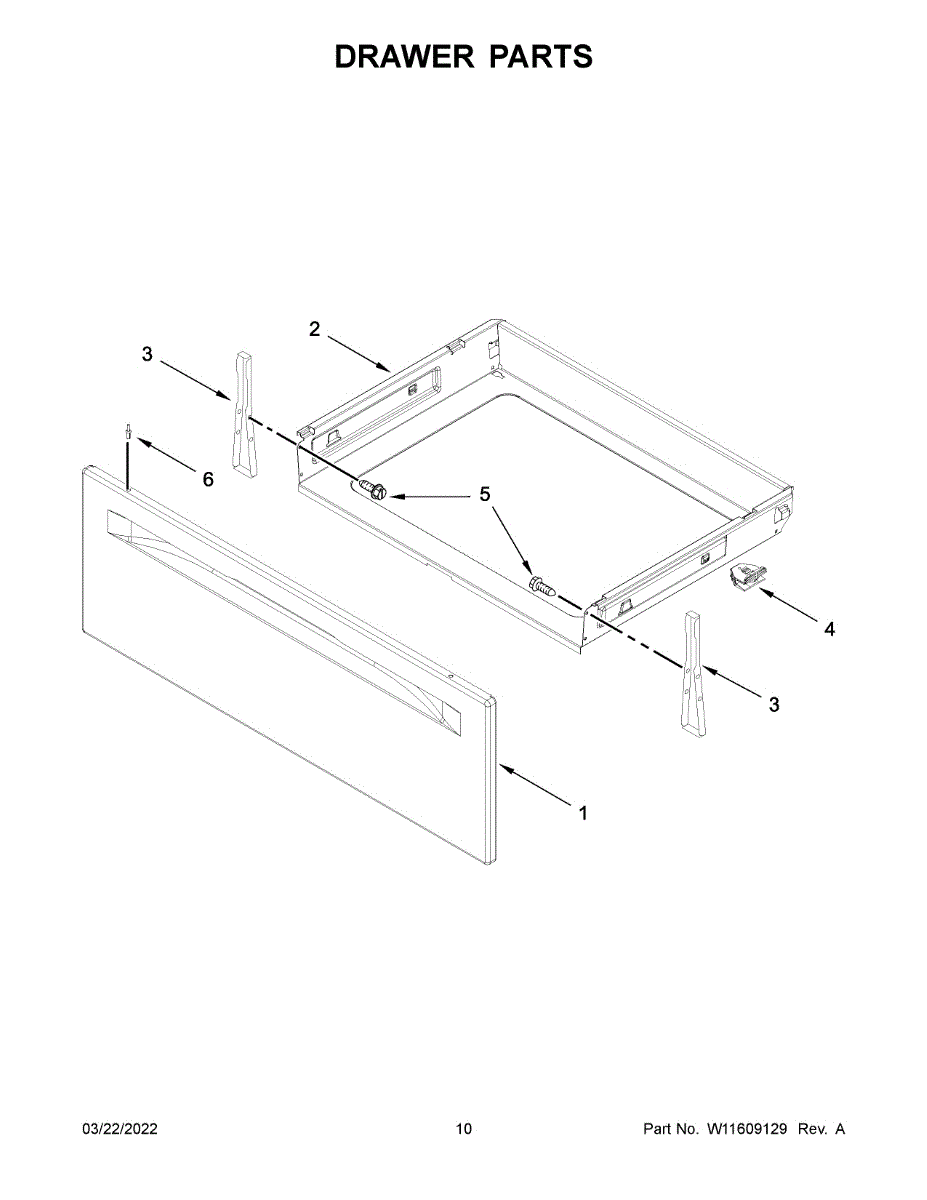 DRAWER PARTS

2

3

6

5

4

3

1

03/22/2022

10

Part No. W11609129 Rev. A