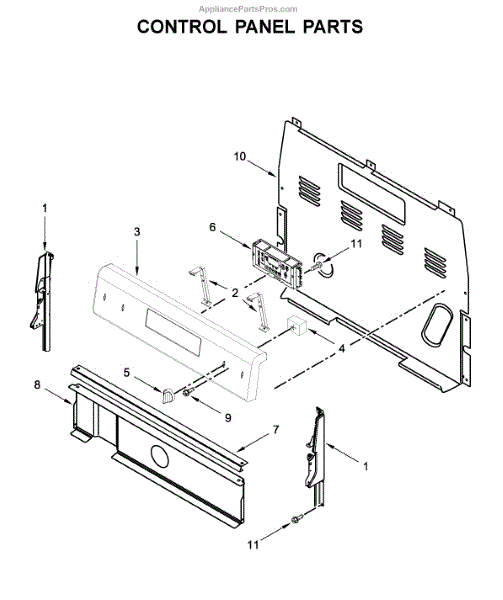 AppliancePartsPros.com

CONTROL PANEL PARTS

10
1
3
6
11
2
4
5
8
9
7
1
11