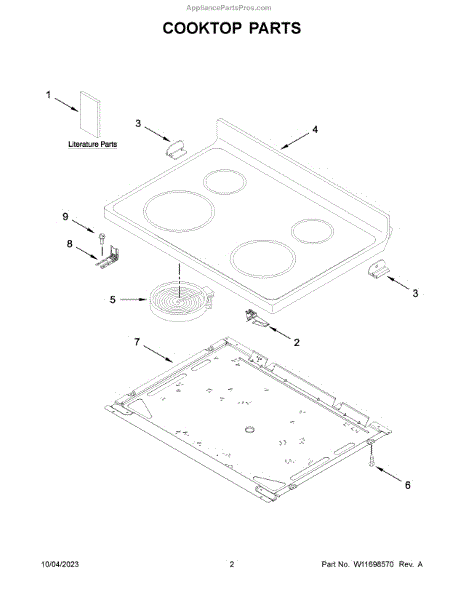 AppliancePartsPros.com

COOKTOP PARTS

1

Literature Parts

3

4

9

8

5

3

2

7

6

10/04/2023

2

Part No. W11698570 Rev. A