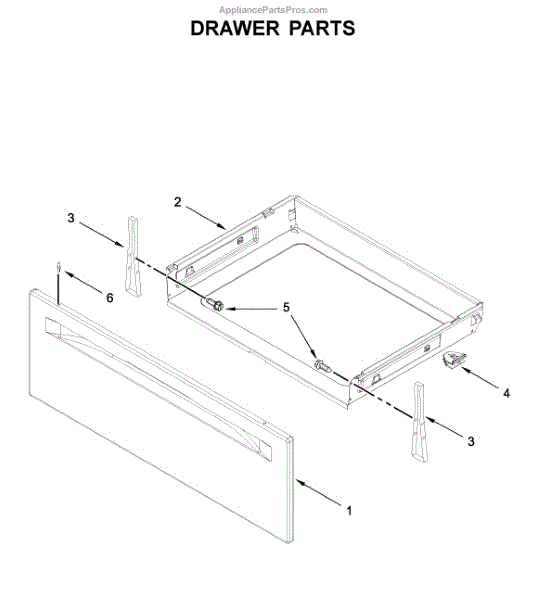 AppliancePartsPros.com

DRAWER PARTS

2

3

6

5

4

3

1