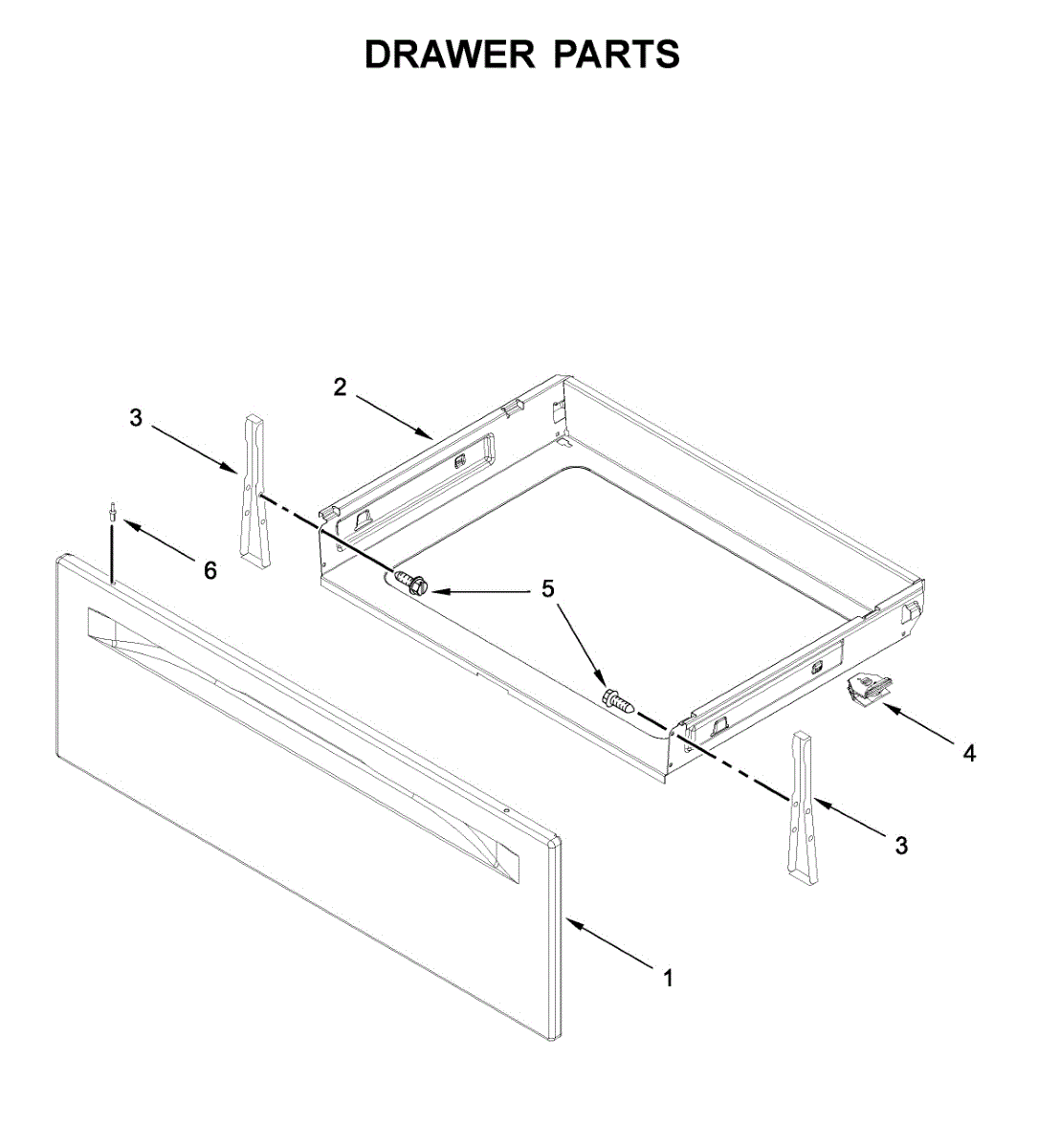 DRAWER PARTS

2
3
6
5
4
3
1