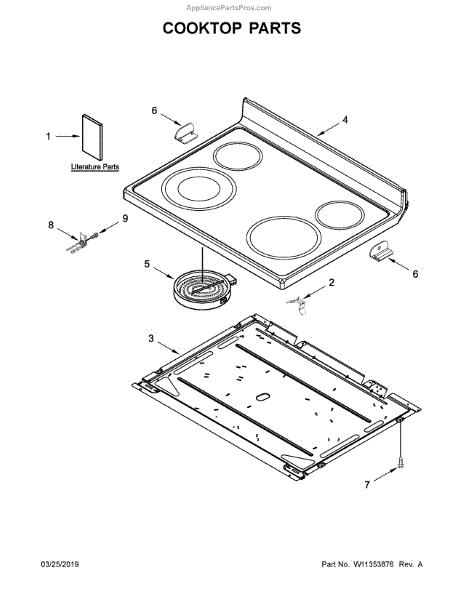 AppliancePartsPros.com

COOKTOP PARTS

1

Literature Parts

6

4

8

9

5

2

6

3

7

03/25/2019

Part No. W11353876 Rev. A