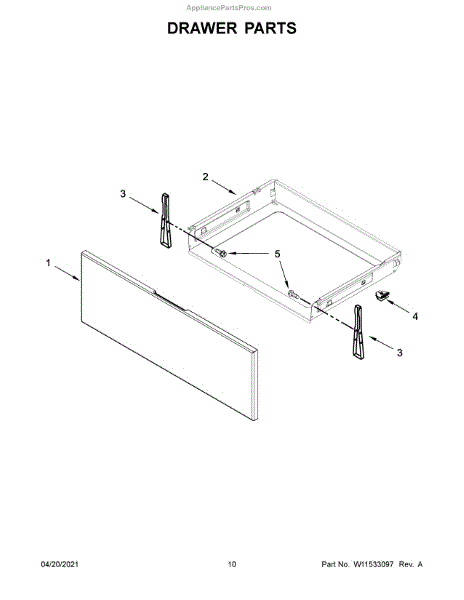 AppliancePartsPros.com

DRAWER PARTS

2

3

1

5

4

3

04/20/2021

10

Part No. W11533097 Rev. A