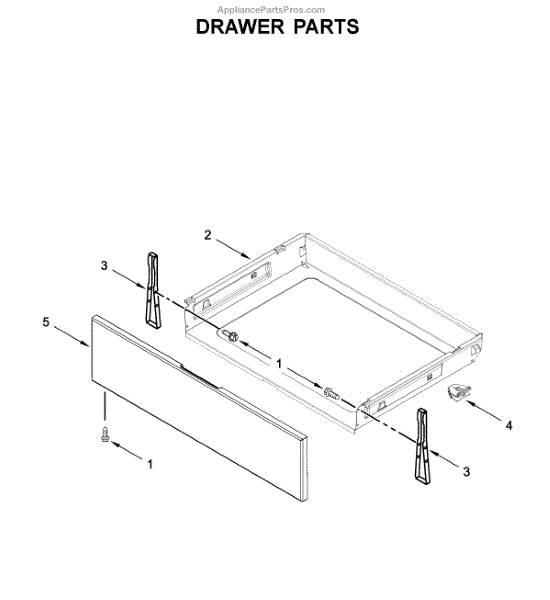 AppliancePartsPros.com
DRAWER PARTS

2
3
5
1
4
1
3