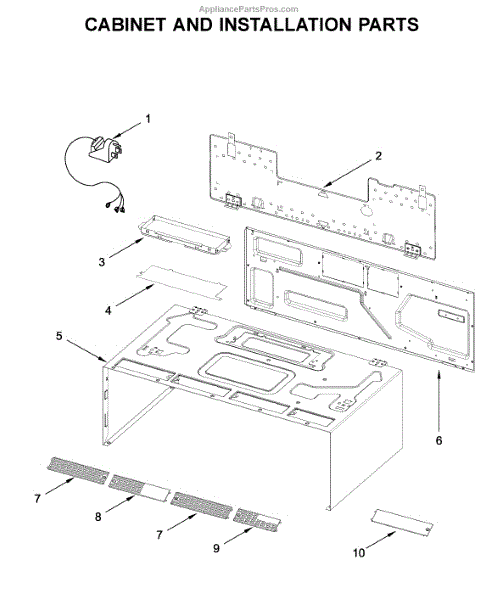 AppliancePartsPros.com
CABINET AND INSTALLATION PARTS

1
2
3
4
5
6
7
8
7
9
10