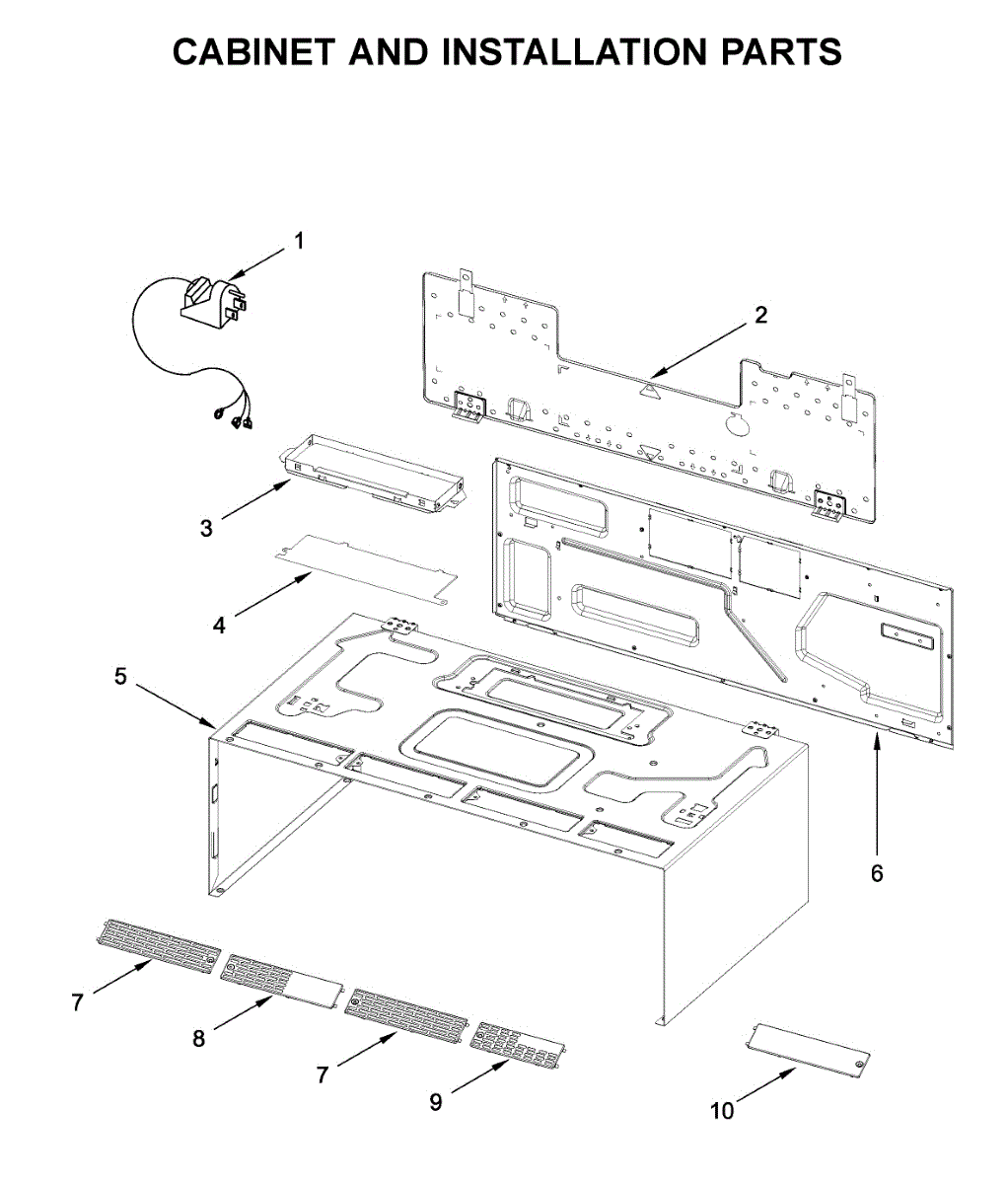 CABINET AND INSTALLATION PARTS

1
2
3
4
5
6
7
8
7
9
10