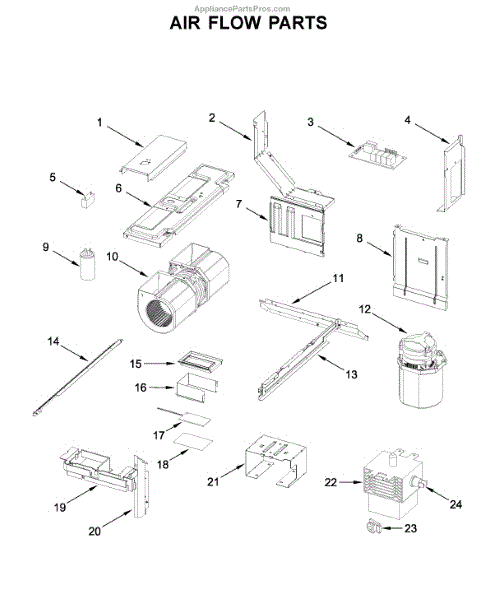 AppliancePartsPros.com

AIR FLOW PARTS

1
2
3
4
5
6
7
8
9
10
11
12
13
14
15
16
17
18
19
20
21
22
23
24