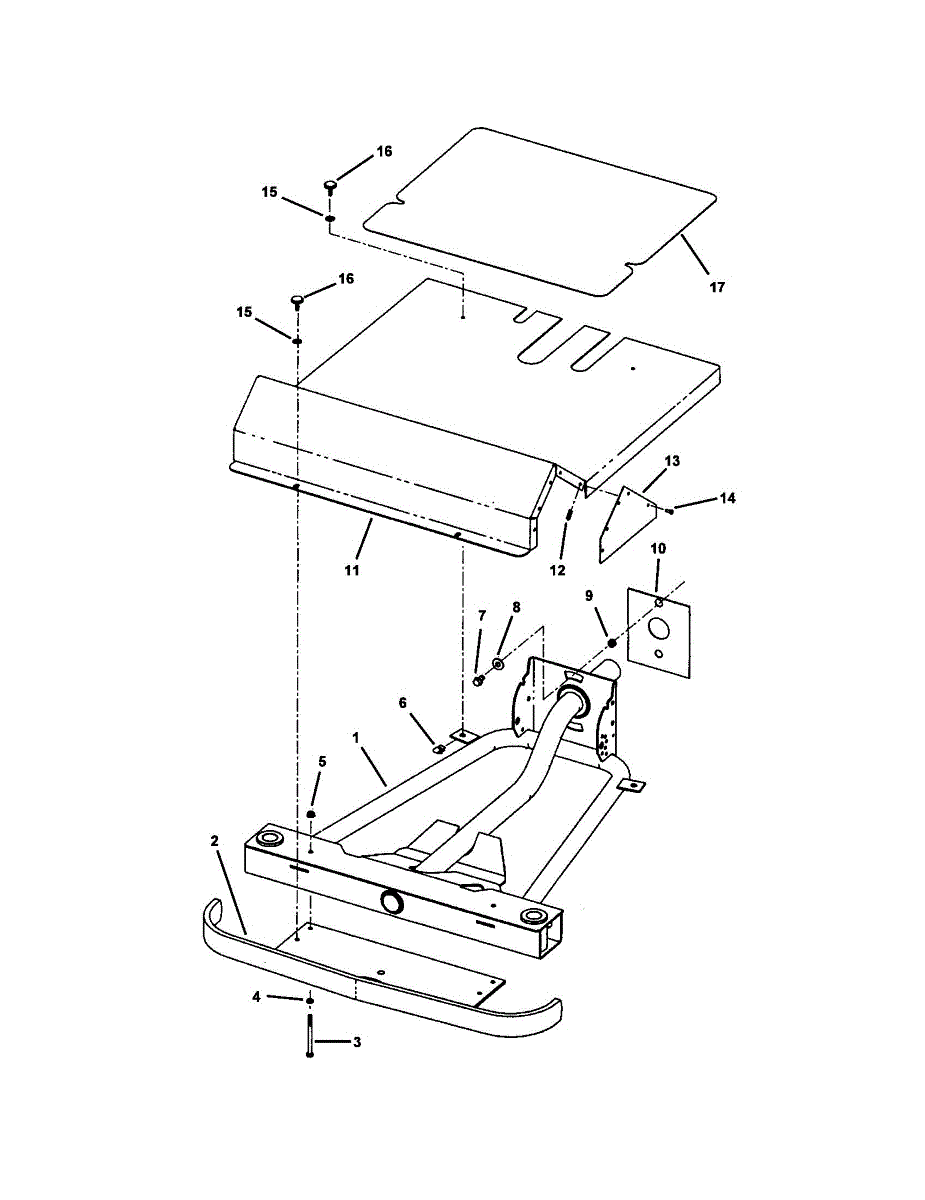 16
15
17
16
15
13
14
11
12
10
9
7
8
6
1
5
2
4
3