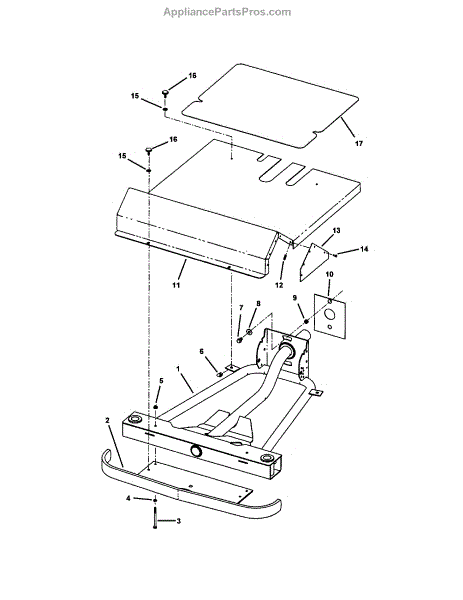 AppliancePartsPros.com

16
15
17
16
15
13
14
11
12
10
9
7
8
6
1
5
2
4
3