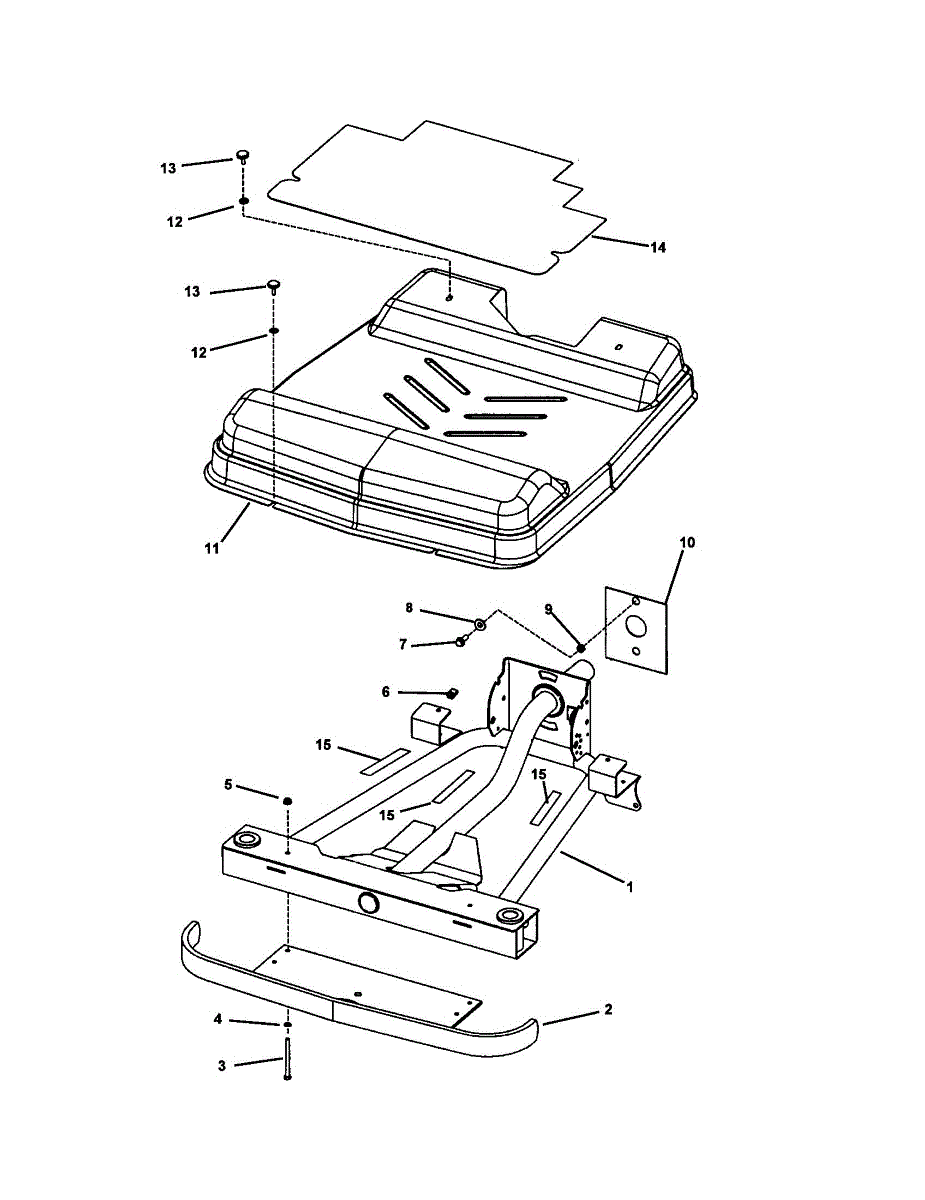 13
12
14
13
12
11
10
8
9
7
6
15
5
15
15
1
4
2
3