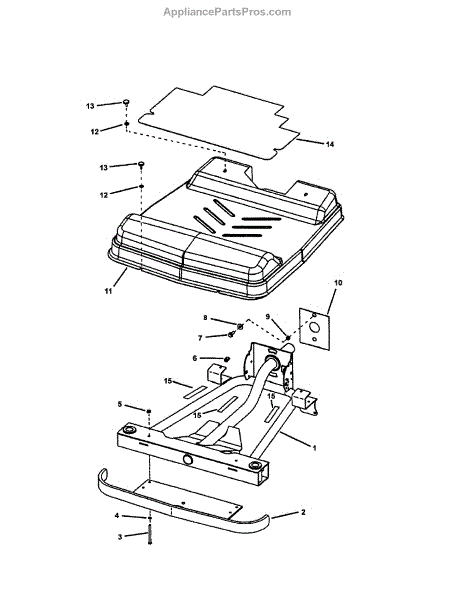 AppliancePartsPros.com

13
12
14
13
12
11
10
8
9
7
6
15
5
15
15
1
2
4
3