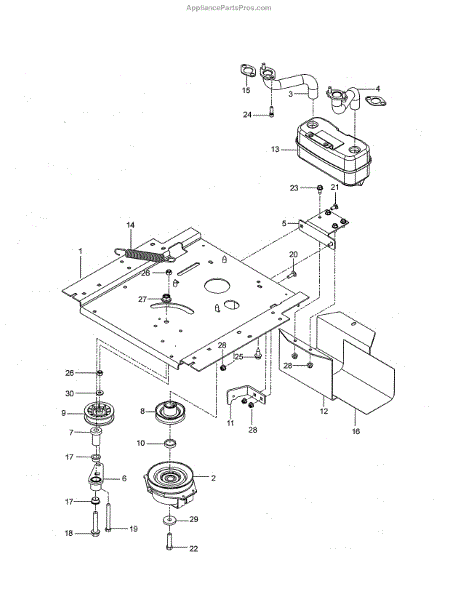 AppliancePartsPros.com

15
3
4
24
13
23
21
5
14
1
20
26
27
28
25
28
26
30
9
8
11
28
12
16
7
10
17
6
2
17
29
18
19
22