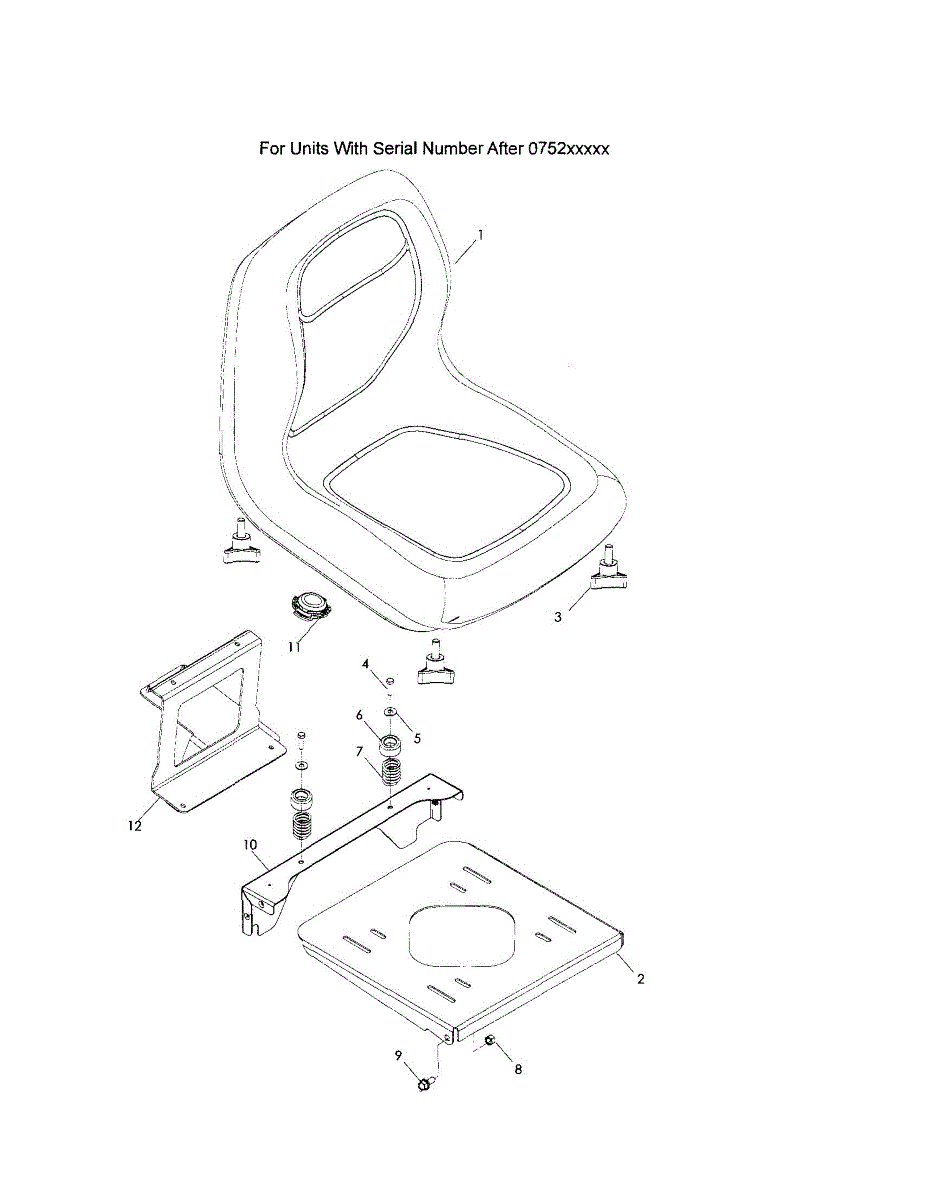 For Units With Serial Number After 0752xxxxx

1
3
11
4
6
5
7
12
10
2
9
8