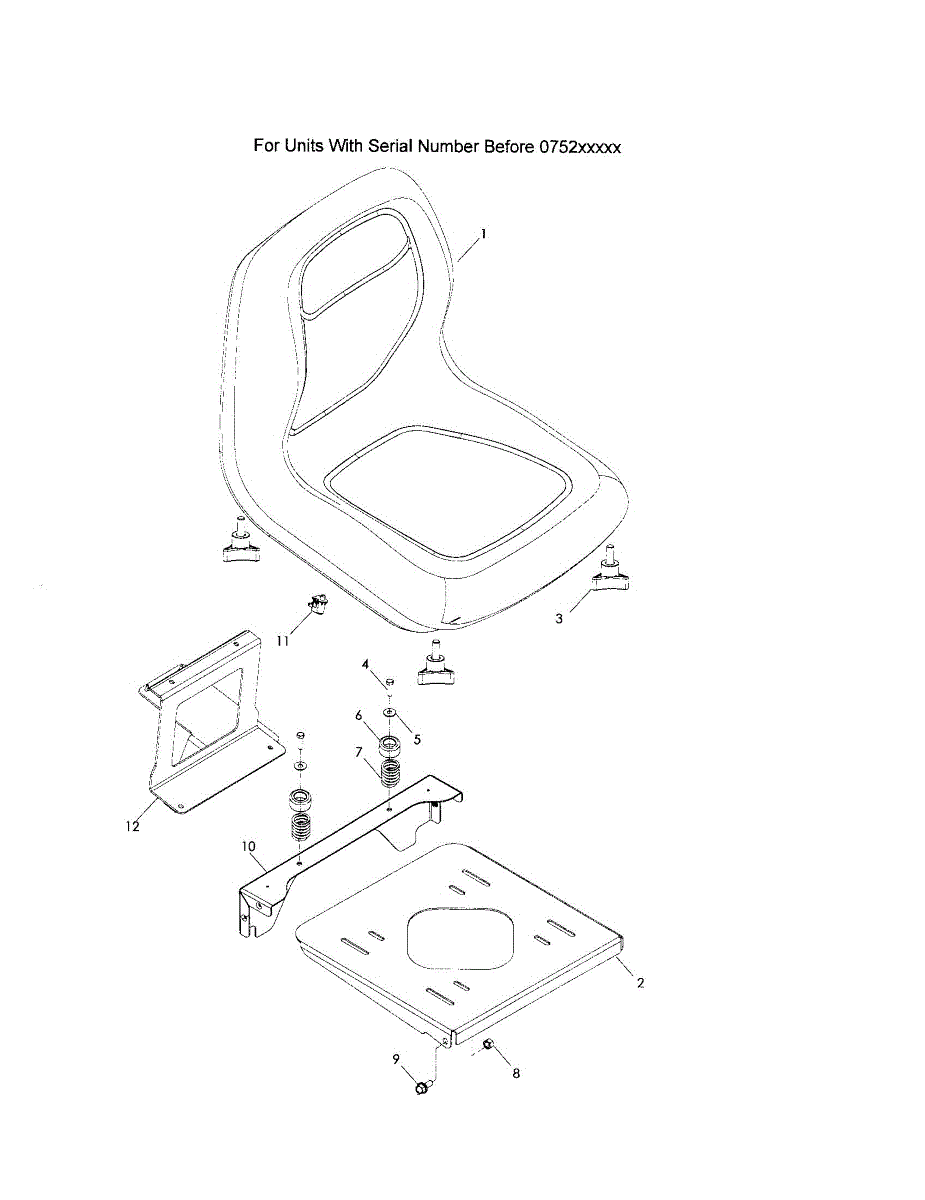 For Units With Serial Number Before 0752xxxxx

1

3

11

4

6

5

7

12

10

2

9

8