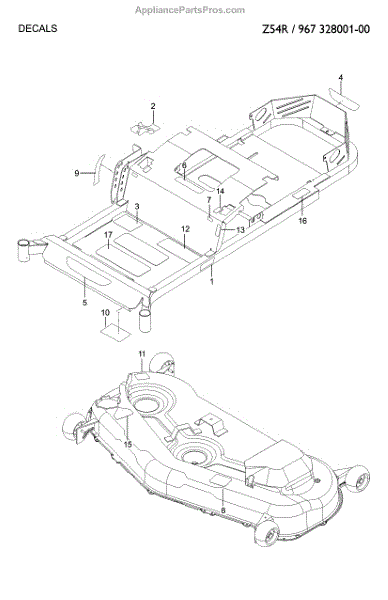 AppliancePartsPros.com

DECALS

Z54R / 967 328001-00

4
2
9
6
14
7
3
13
16
12
17
1
5
10
11
15
8