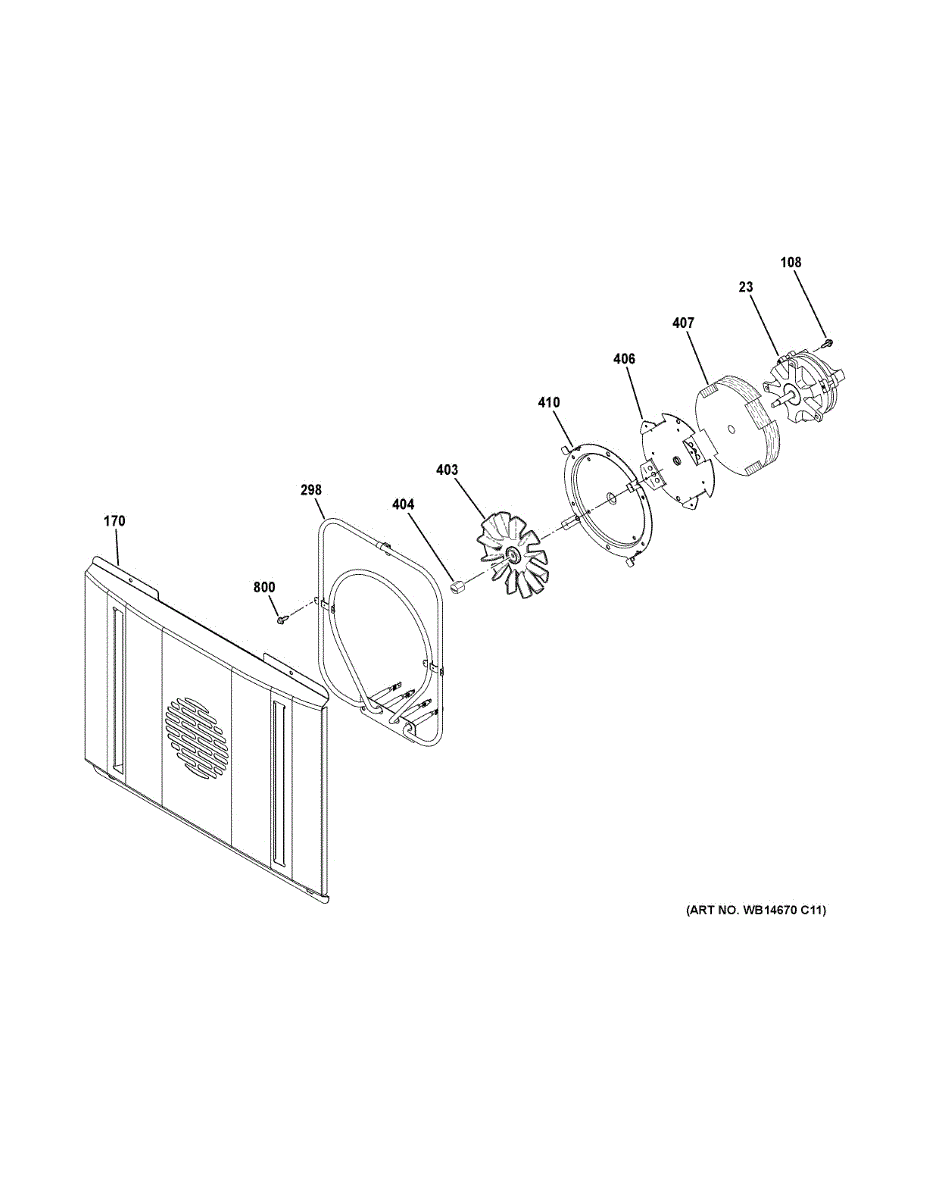 108
23
407
406
410
403
298
404
170
800
(ART NO. WB14670 C11)