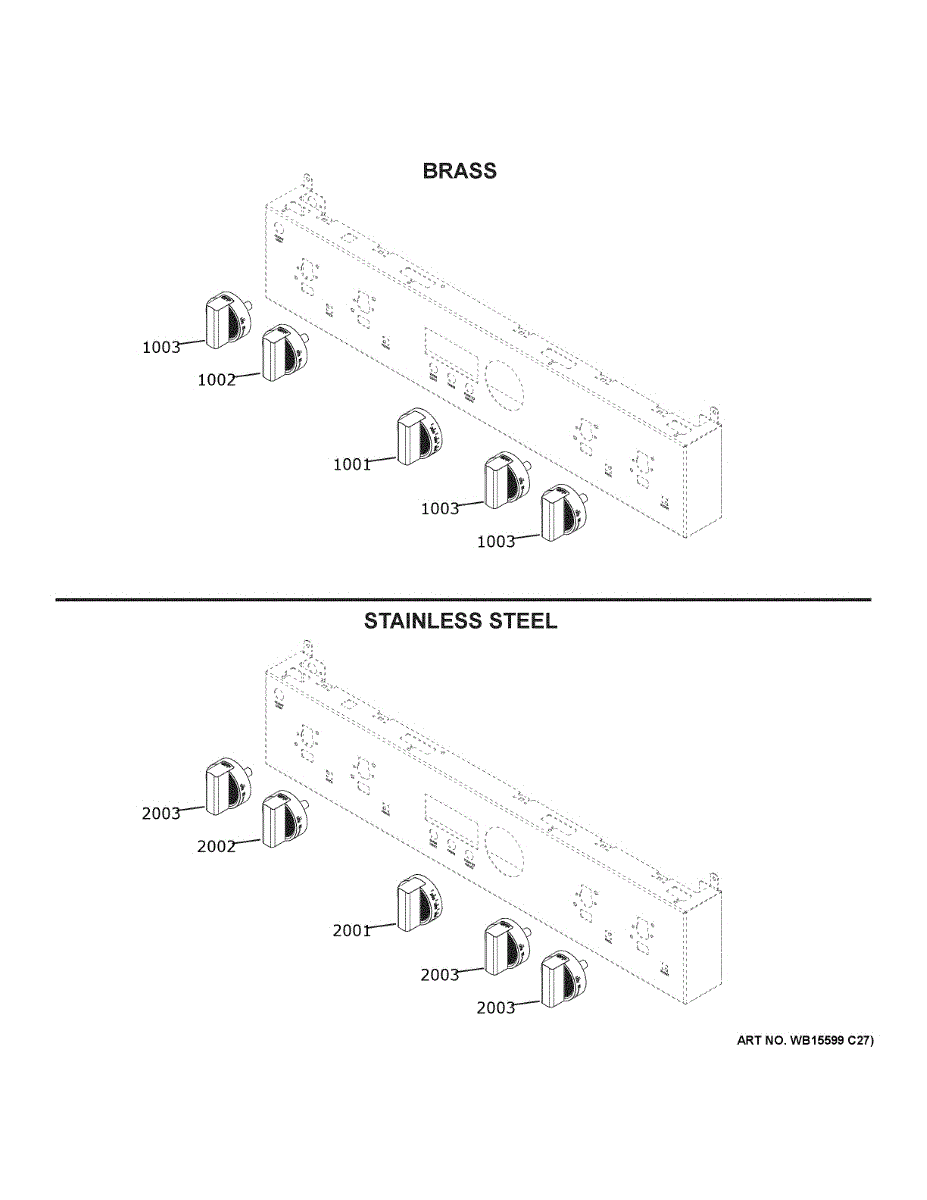 BRASS

1003
1002
1001
1003
1003

STAINLESS STEEL

2003
2002
2001
2003
2003

ART NO. WB15599 C27)