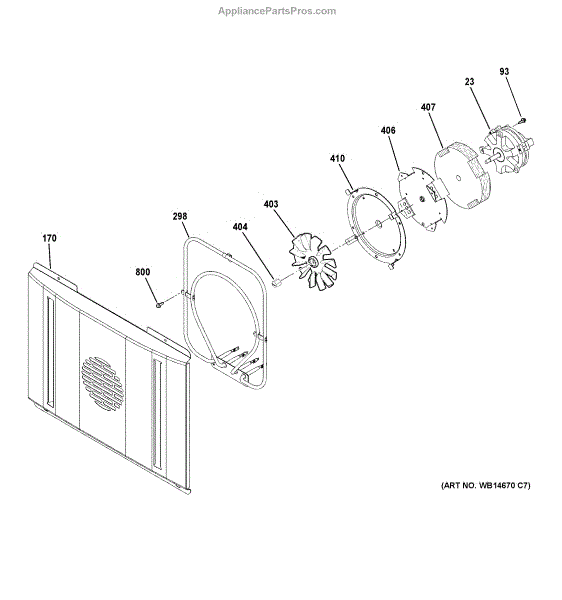 AppliancePartsPros.com

93
23
407
406
410
403
298
404
170
800

(ART NO. WB14670 C7)