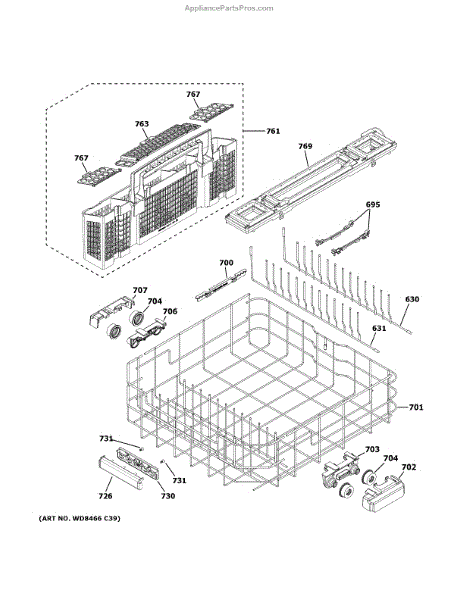 AppliancePartsPros.com

767
763
761
767
769
695
700
707
704
706
630
631
701
731
703
704
702
731
726
730

(ART NO. WD8466 C39)