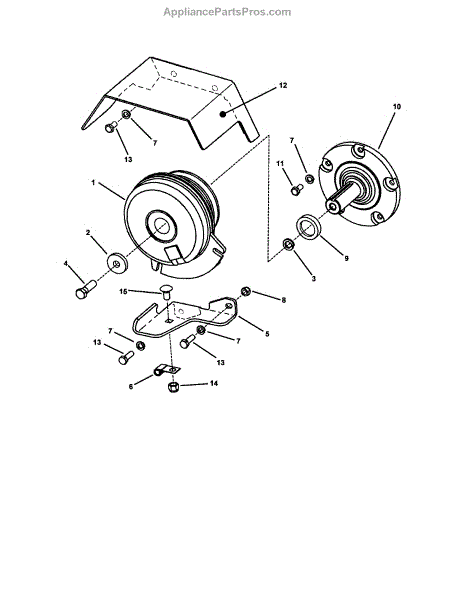 AppliancePartsPros.com

12
10
7
13
7
11
1
2
9
3
4
15
8
5
7
7
13
13
6
14