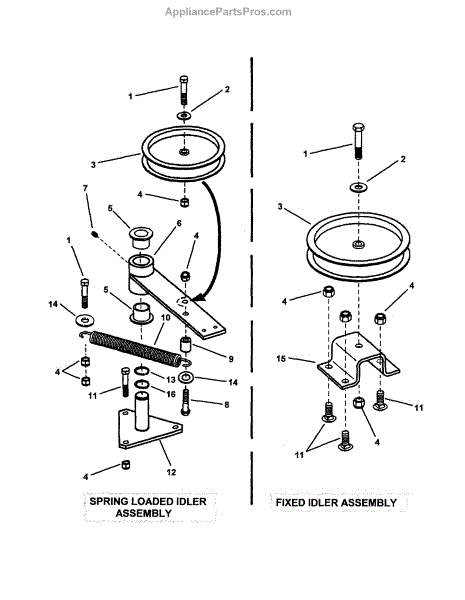 AppliancePartsPros.com

1
2
3
4
7
5
6
4
1
5
14
10
9
4
13
14
11
16
8
12
4

SPRING LOADED IDLER ASSEMBLY

1
2
3
4
4
15
11
4
11

FIXED IDLER ASSEMBLY