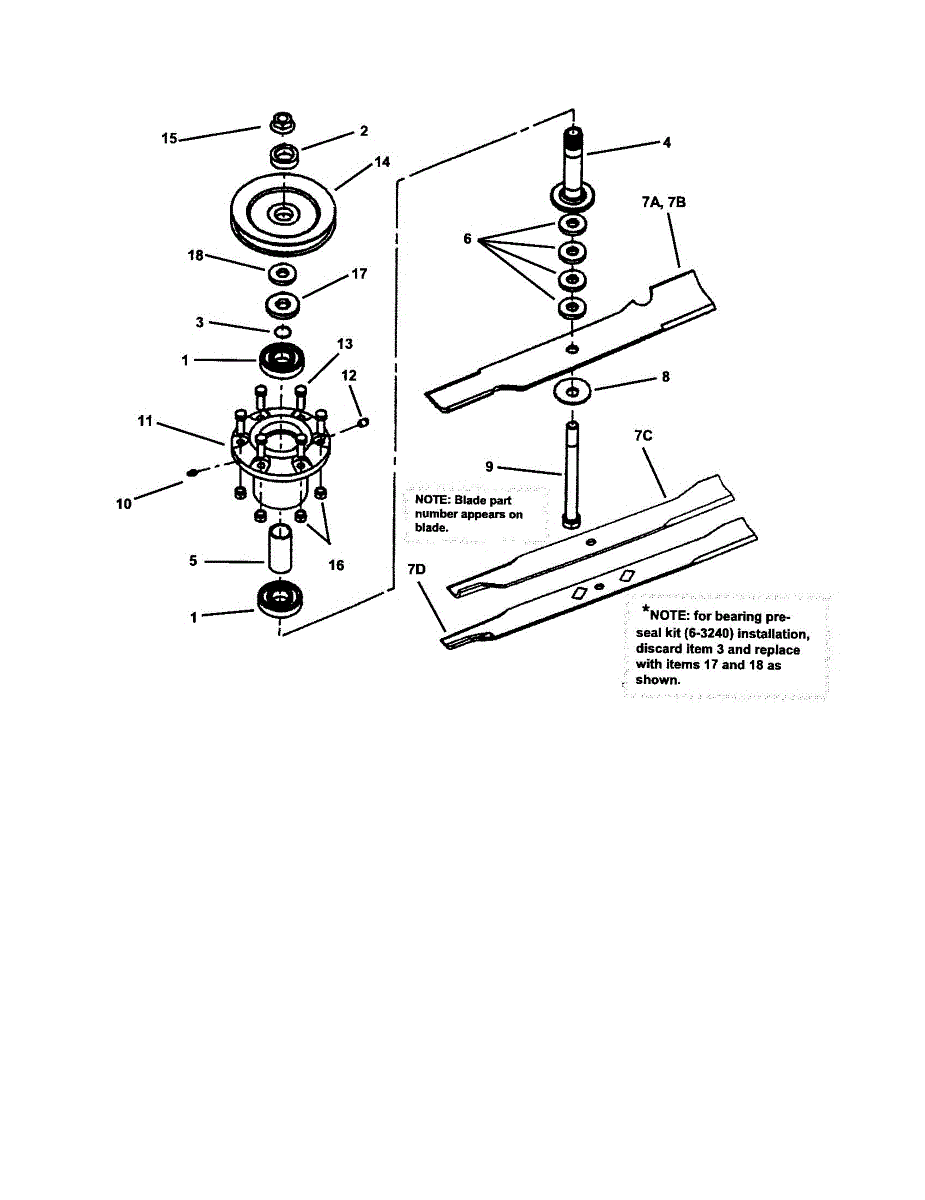 15
2
14
18
17
3
1
13
12
11
10
5
16
1
4
7A, 7B
6
8
9
7C
NOTE: Blade part number appears on blade.
7D
*NOTE: for bearing pre-seal kit (6-3240) installation, discard item 3 and replace with items 17 and 18 as shown.