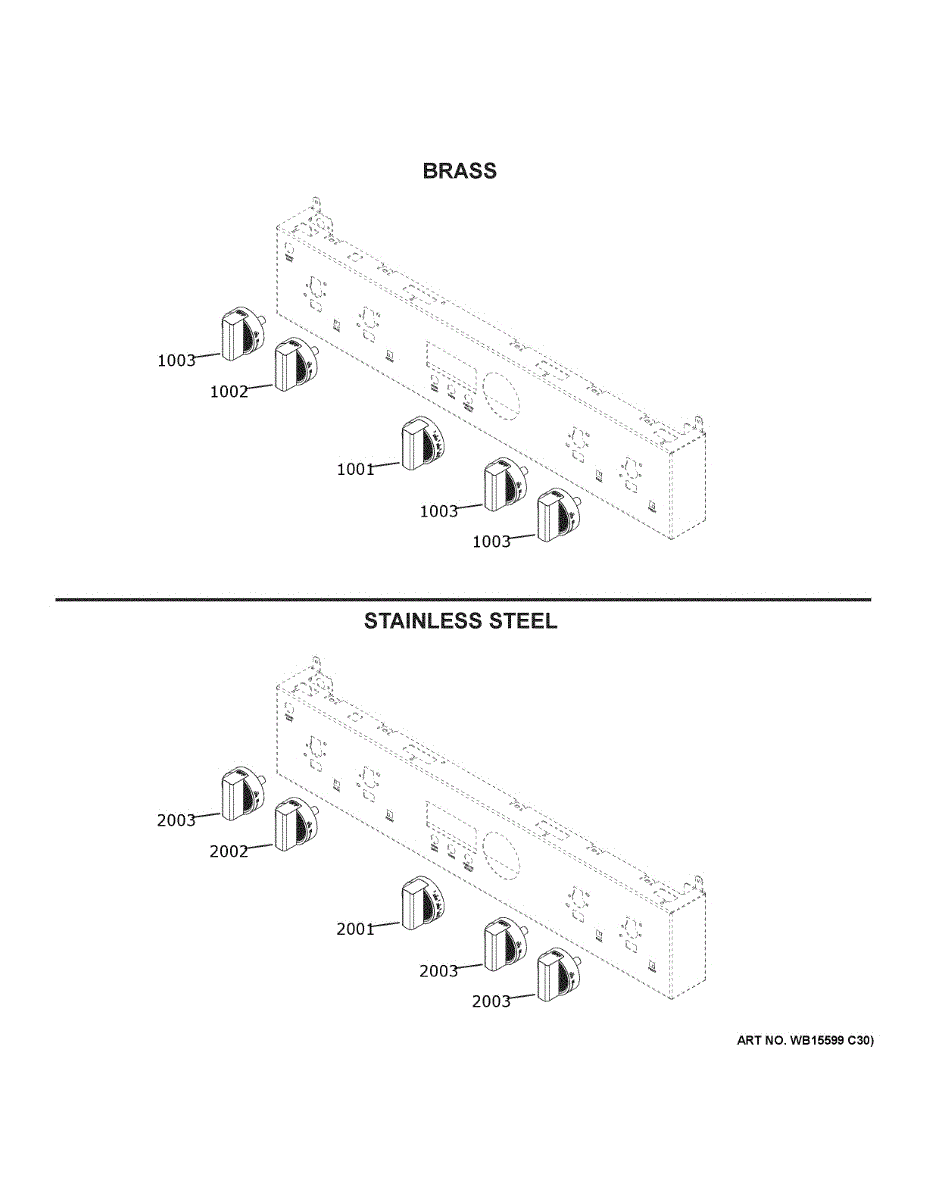 BRASS

1003
1002
1001
1003
1003

STAINLESS STEEL

2003
2002
2001
2003
2003

ART NO. WB15599 C30)