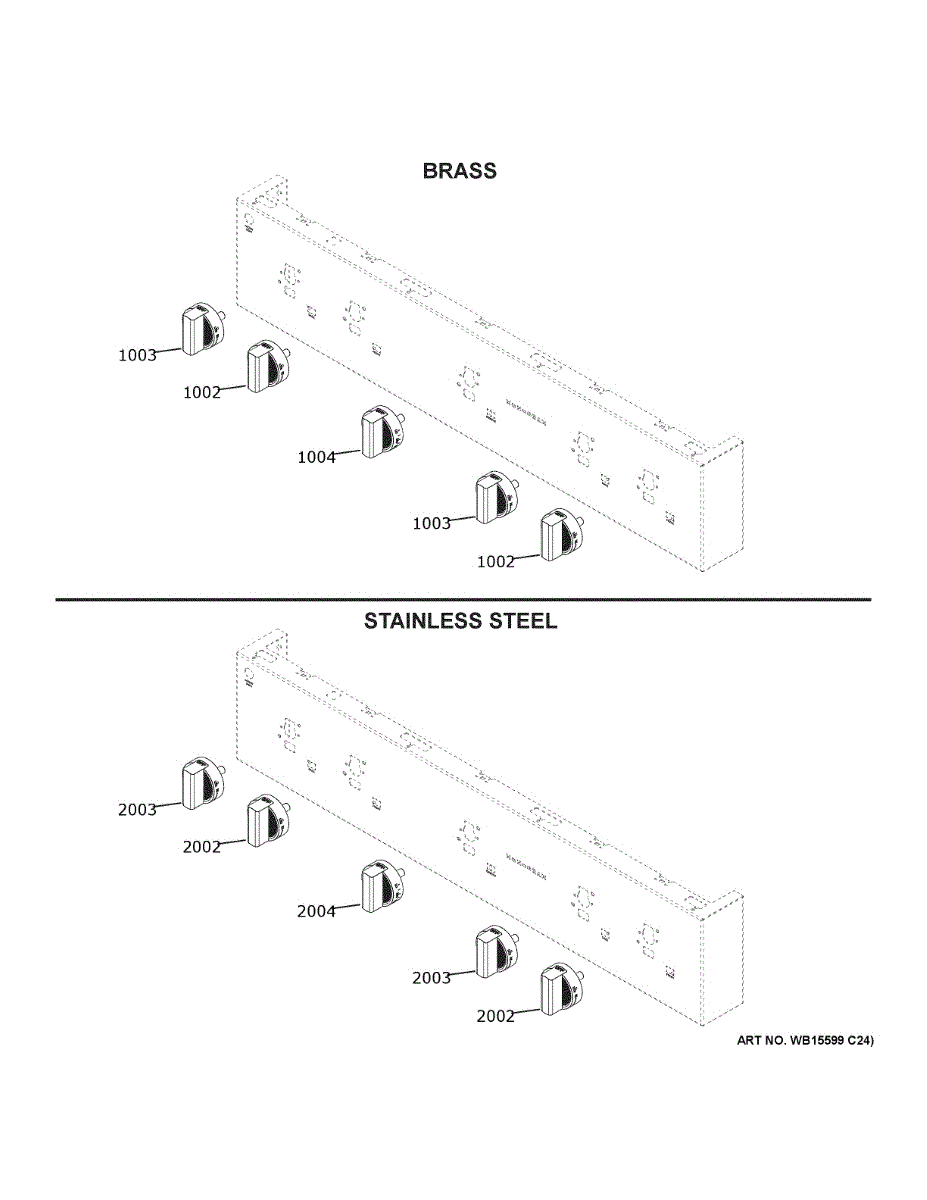 BRASS

1003

1002

1004

1003

1002

STAINLESS STEEL

2003

2002

2004

2003

2002

ART NO. WB15599 C24)