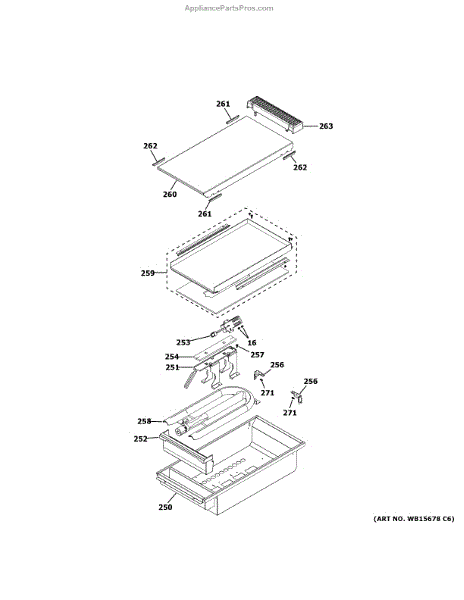 AppliancePartsPros.com

261
263
262
262
260
261
259
253
16
254
257
251
256
271
256
271
258
252
250

(ART NO. WB15678 C6)